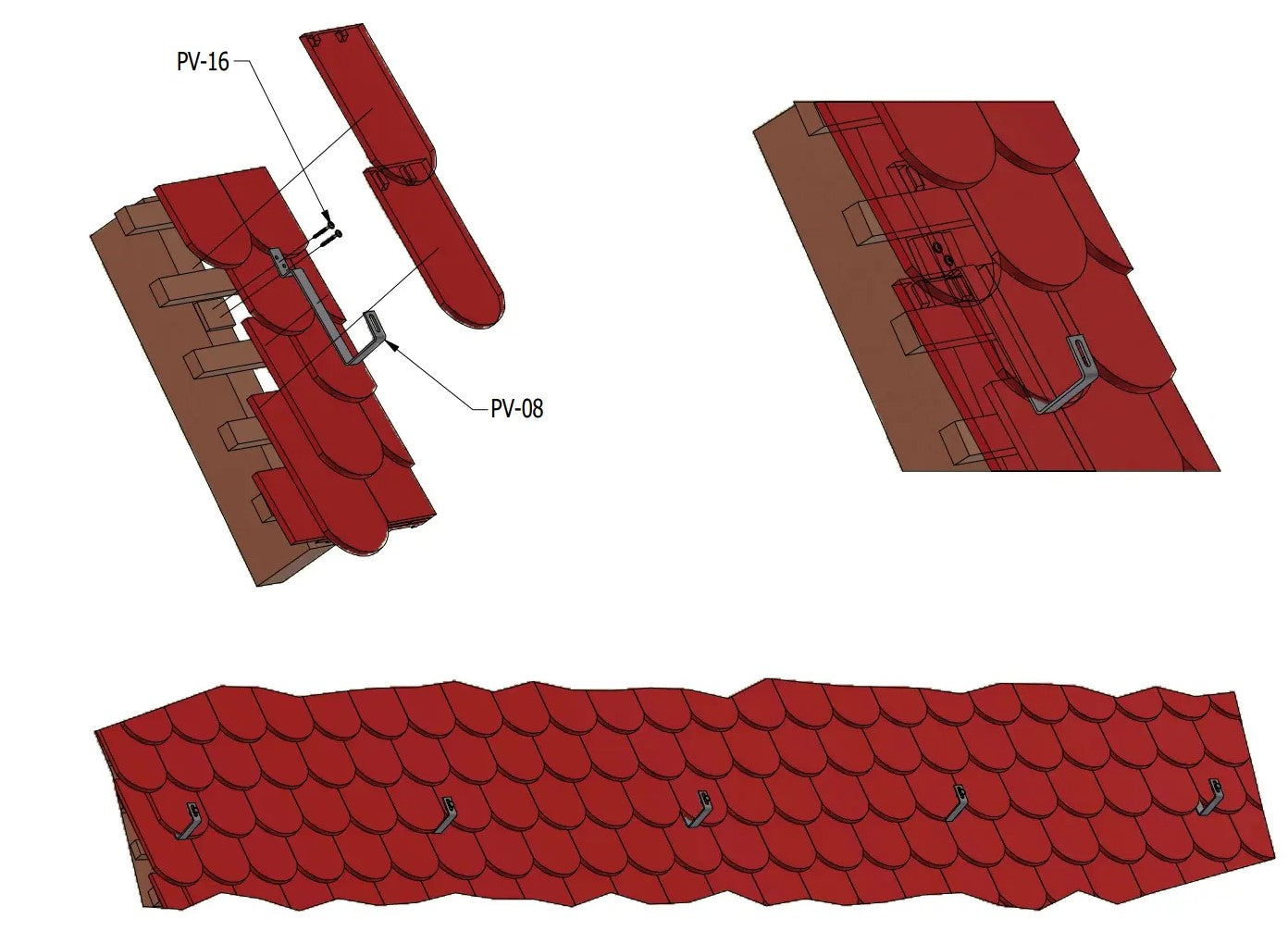 PV-16
PV-08