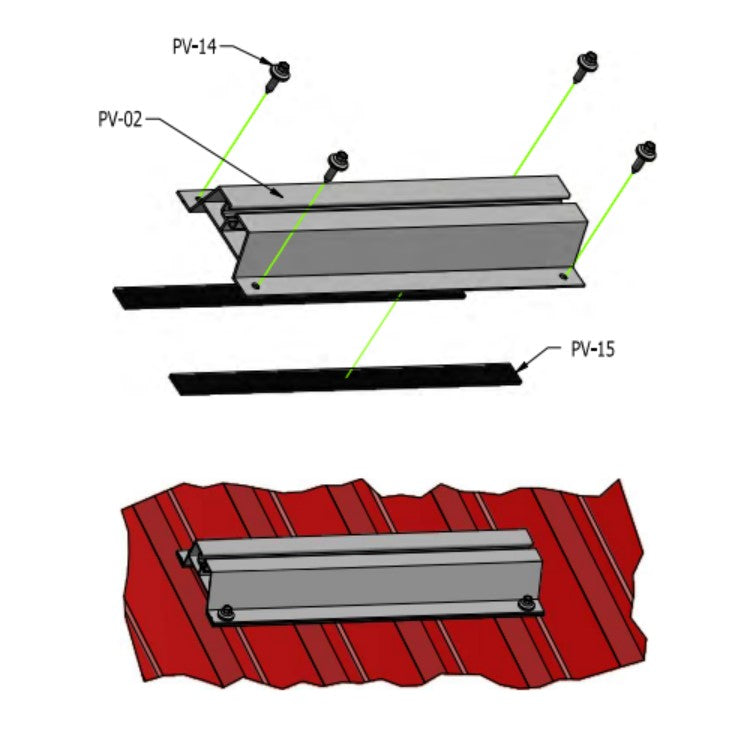 PV-14
PV-02
PV-15