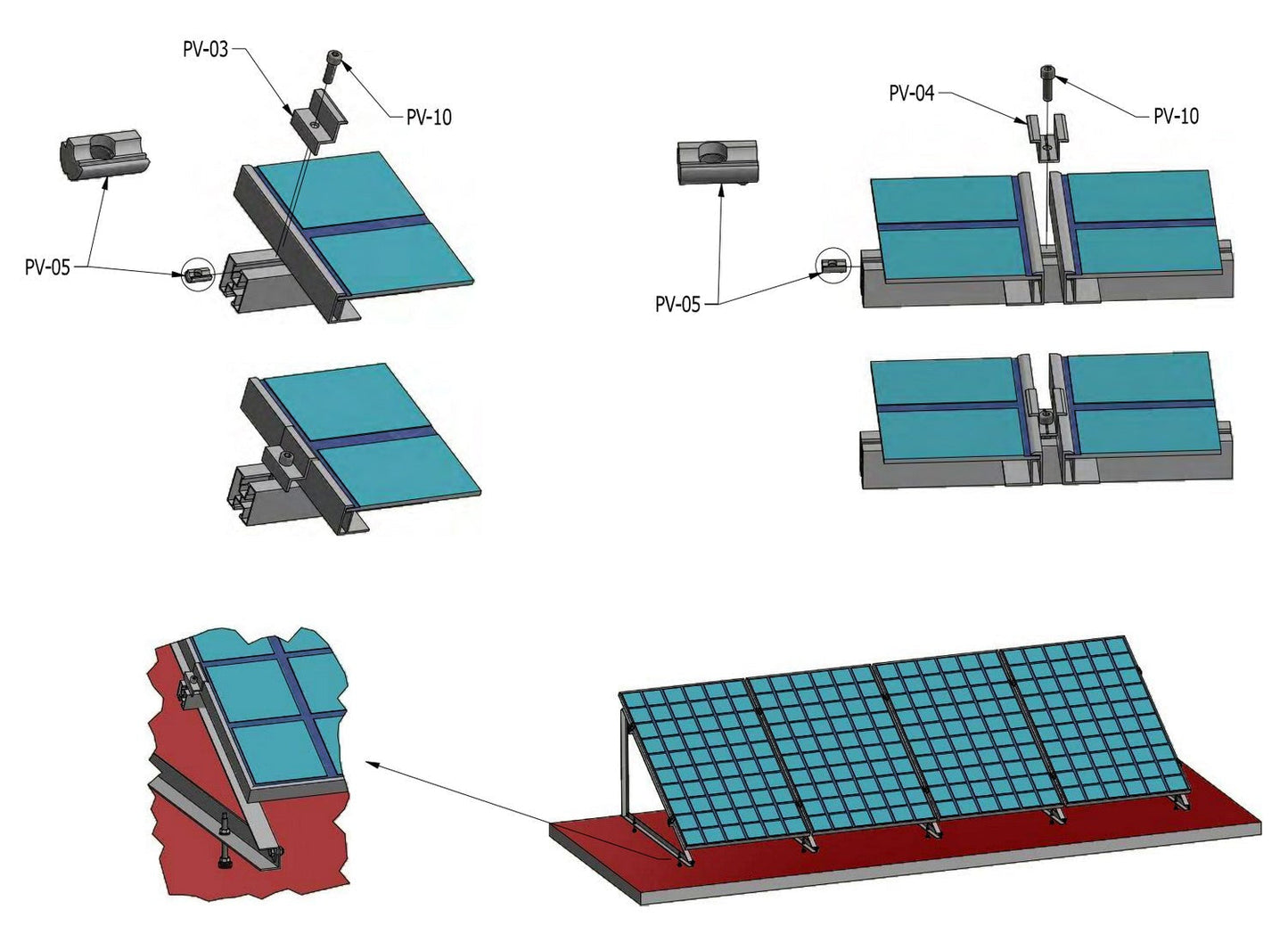 PV-03
PV-10
PV-05

PV-04
PV-10
PV-05