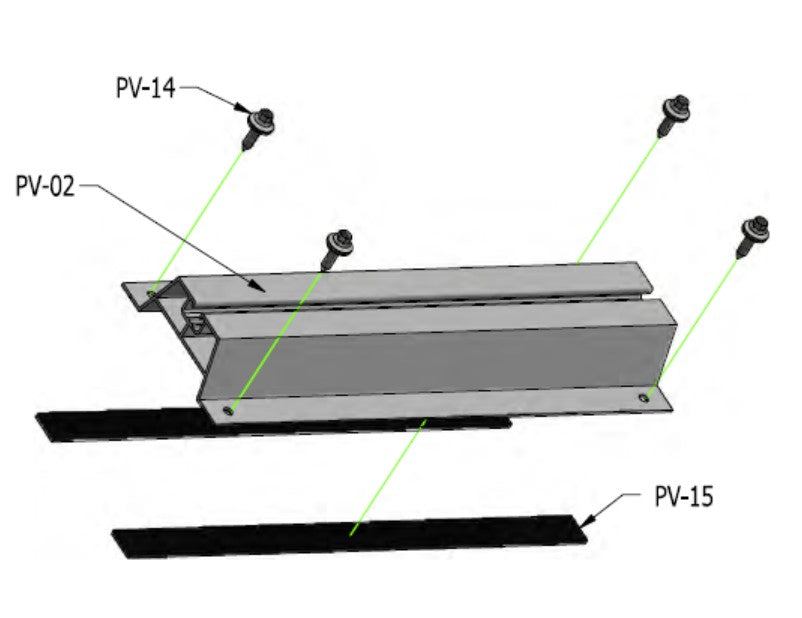 PV-14
PV-02
PV-15