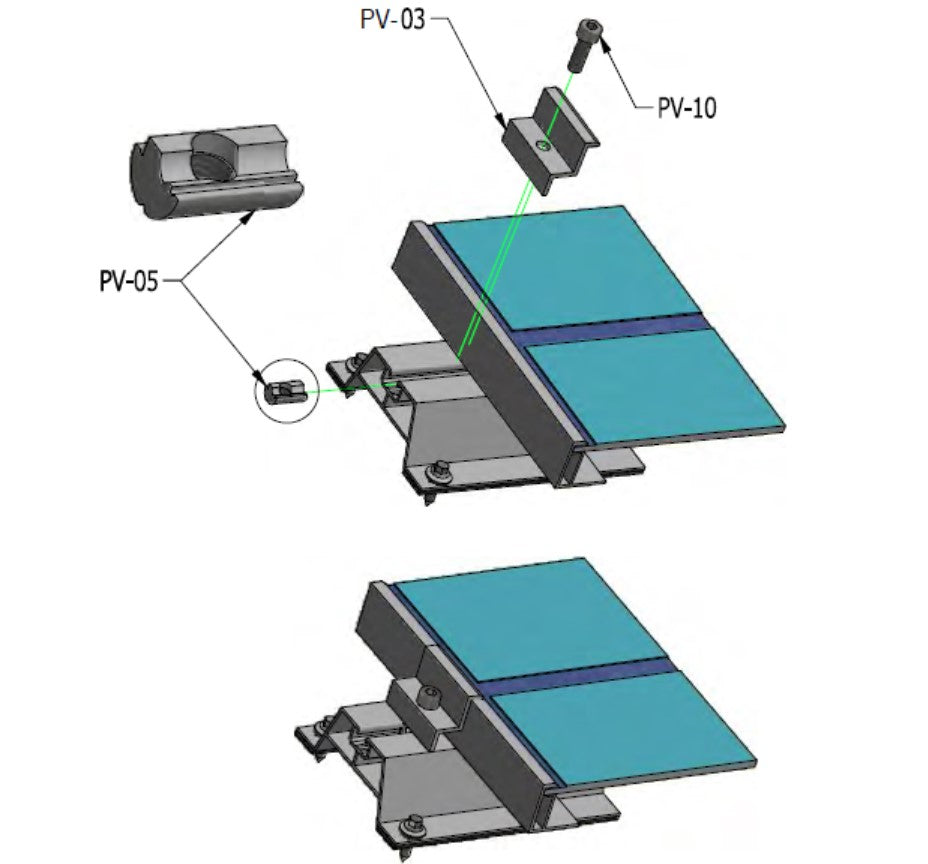 PV-03
PV-10
PV-05