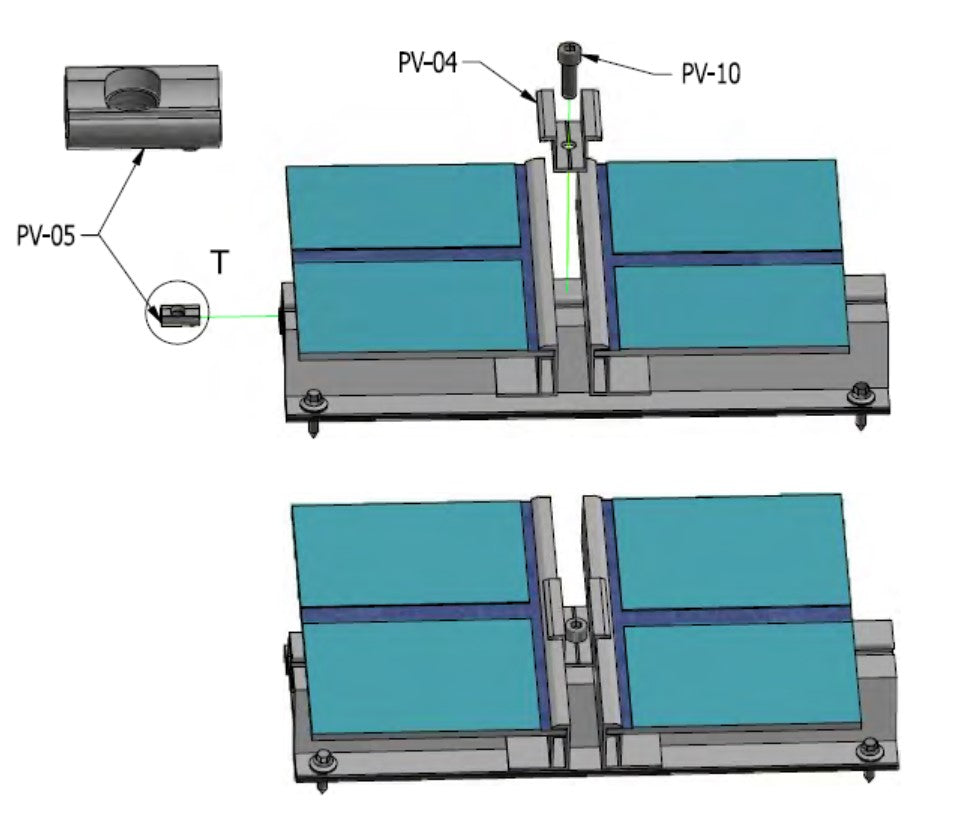 PV-04
PV-10
PV-05
T